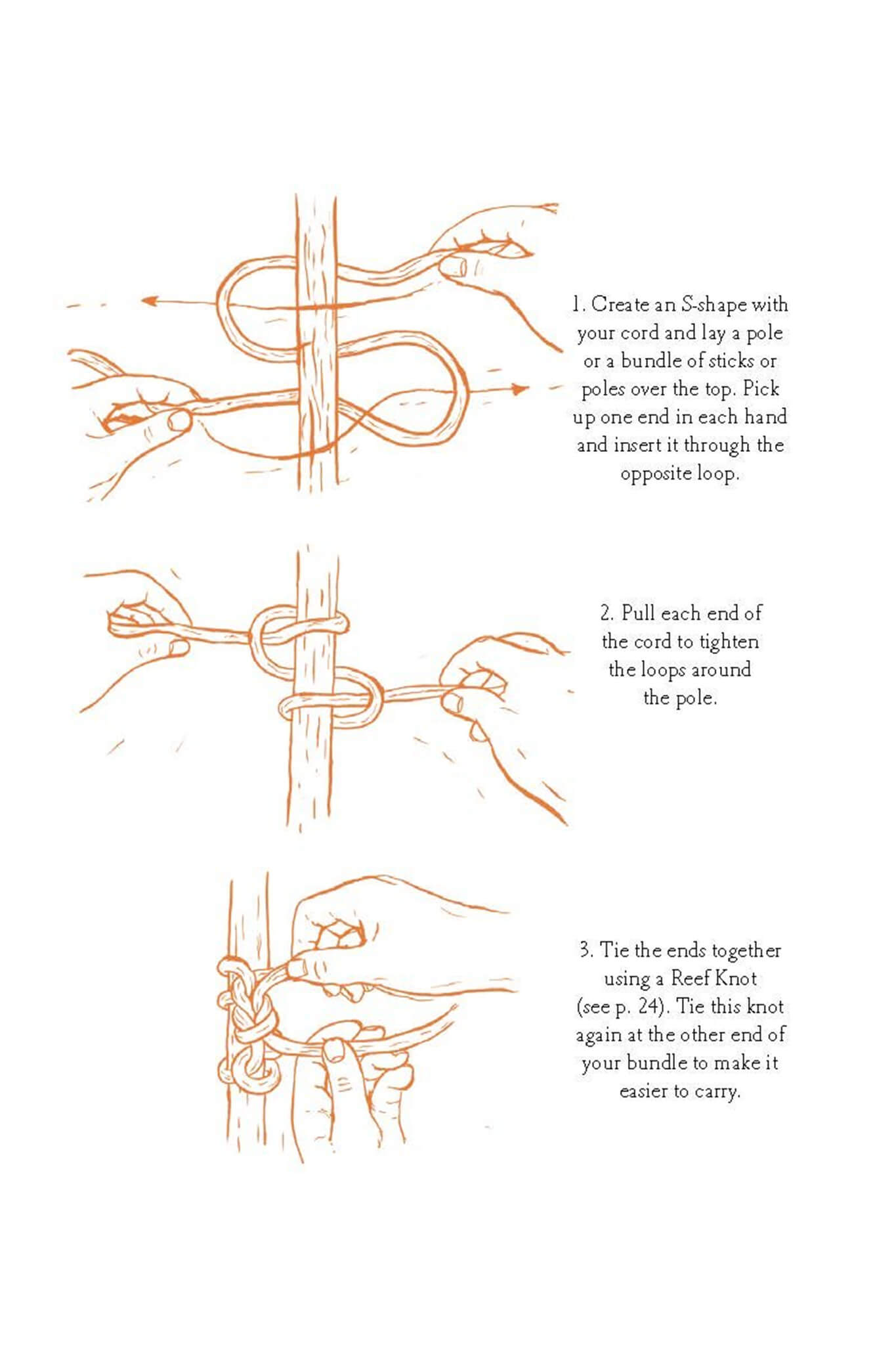 1. Create an S-shape with your cord and lay a pole or a bundle of sticks or poles over the top. Pick up one end in each hand and insert it through the opposite loop.

2. Pull each end of the cord to tighten the loops around the pole.

3. Tie the ends together using a Reef Knot (see p. 24). Tie this knot again at the other end of your bundle to make it easier to carry.